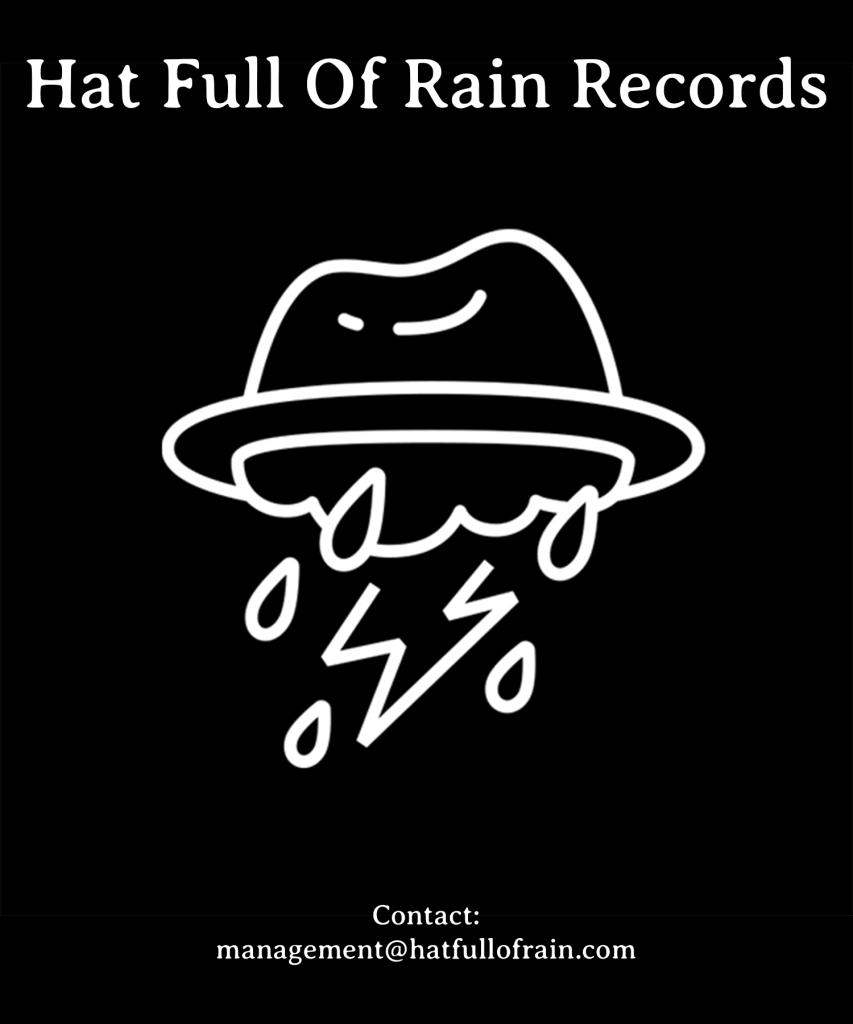 Hat Full Of Rain Records

Contact:
management@hatfullofrain.com